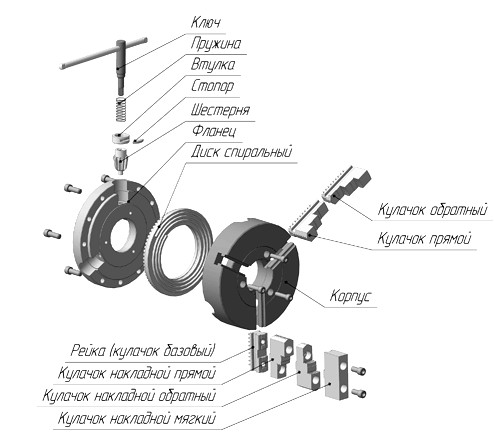 Ключ
Пружина
Втулка
Стопор
Шестерня
Фланец
Диск спиральный
Кулачок обратный
Кулачок прямой
Корпус
Рейка (кулачок базовый)
Кулачок накладной прямой
Кулачок накладной обратный
Кулачок накладной мягкий